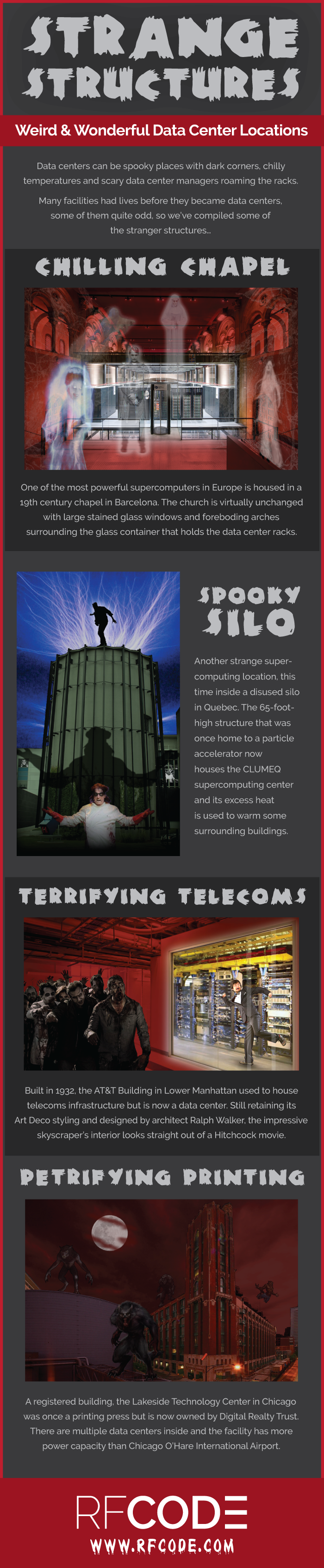 STRANGE STRUCTURES

Weird & Wonderful Data Center Locations

Data centers can be spooky places with dark corners, chilly temperatures and scary data center managers roaming the racks.

Many facilities had lives before they became data centers, some of them quite odd, so we've compiled some of the stranger structures...

CHILLING CHAPEL

One of the most powerful supercomputers in Europe is housed in a 19th century chapel in Barcelona. The church is virtually unchanged with large stained glass windows and foreboding arches surrounding the glass container that holds the data center racks.

SPOOKY SILO

Another strange supercomputing location, this time inside a disused silo in Quebec. The 65-foot-high structure that was once home to a particle accelerator now houses the CLUMEQ supercomputing center and its excess heat is used to warm some surrounding buildings.

TERRIFYING TELECOMS

Built in 1932, the AT&T Building in Lower Manhattan used to house telecoms infrastructure but is now a data center. Still retaining its Art Deco styling and designed by architect Ralph Walker, the impressive skyscraper's interior looks straight out of a Hitchcock movie.

PETRIFYING PRINTING

A registered building, the Lakeside Technology Center in Chicago was once a printing press but is now owned by Digital Realty Trust. There are multiple data centers inside and the facility has more power capacity than Chicago O'Hare International Airport.

RFCODE

WWW.RFCODE.COM